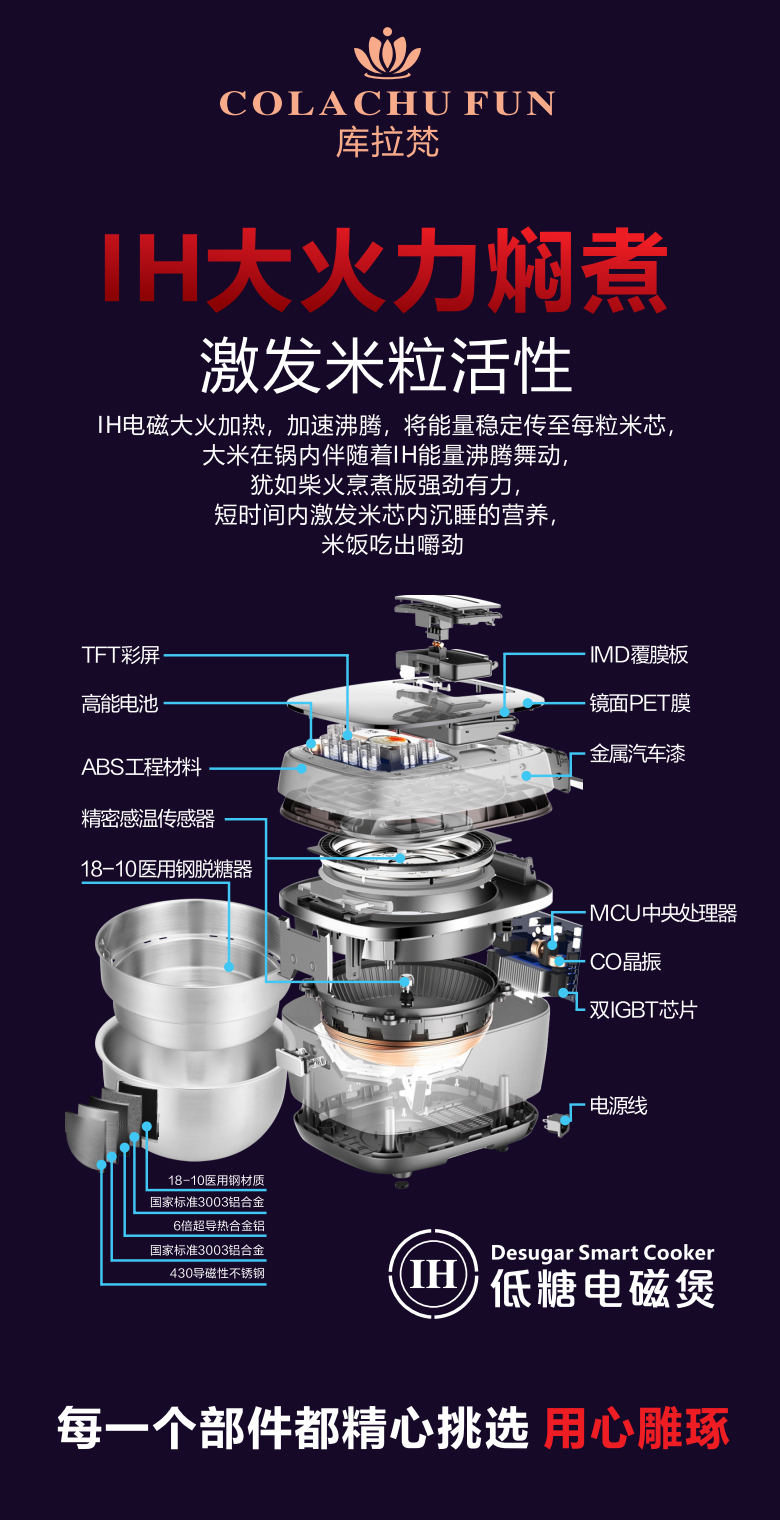 COLACHU FUN
库拉梵

IH大火力焖煮
激发米粒活性

IH电磁大火加热，加速沸腾，将能量稳定传至每粒米芯，
大米在锅内伴随着IH能量沸腾舞动，
犹如柴火烹煮版强劲有力，
短时间内激发米芯内沉睡的营养，
米饭吃出嚼劲

TFT彩屏
高能电池
ABS工程材料
精密感温传感器
18-10医用钢脱糖器
IMD覆膜板
镜面PET膜
金属汽车漆
MCU中央处理器
CO晶振
双IGBT芯片
电源线

18-10医用钢材质
国家标准3003铝合金
6倍超导热合金铝
国家标准3003铝合金
430导磁性不锈钢

IH
Desugar Smart Cooker
低糖电磁煲

每一个部件都精心挑选 用心雕琢